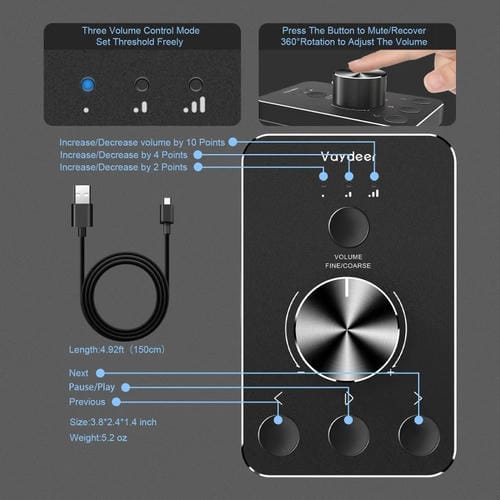 Three Volume Control Mode
Set Threshold Freely

Press The Button to Mute/Recover
360°Rotation to Adjust The Volume

Increase/Decrease volume by 10 Points
Increase/Decrease by 4 Points
Increase/Decrease by 2 Points

Vaydeer

VOLUME
FINE/COARSE

Length:4.92ft（150cm）

Next
Pause/Play
Previous

Size:3.8*2.4*1.4 inch
Weight:5.2 oz

−
+