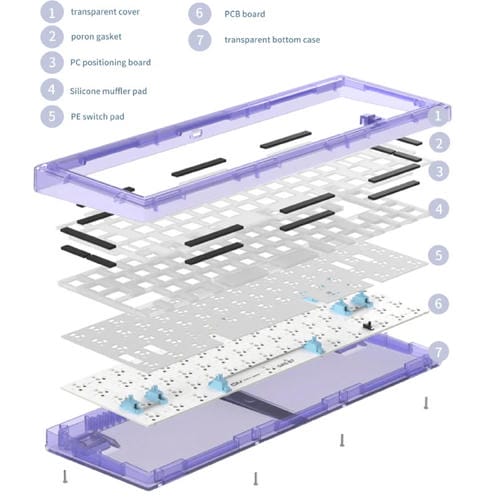 1 transparent cover
2 poron gasket
3 PC positioning board
4 Silicone muffler pad
5 PE switch pad
6 PCB board
7 transparent bottom case

1
2
3
4
5
6
7