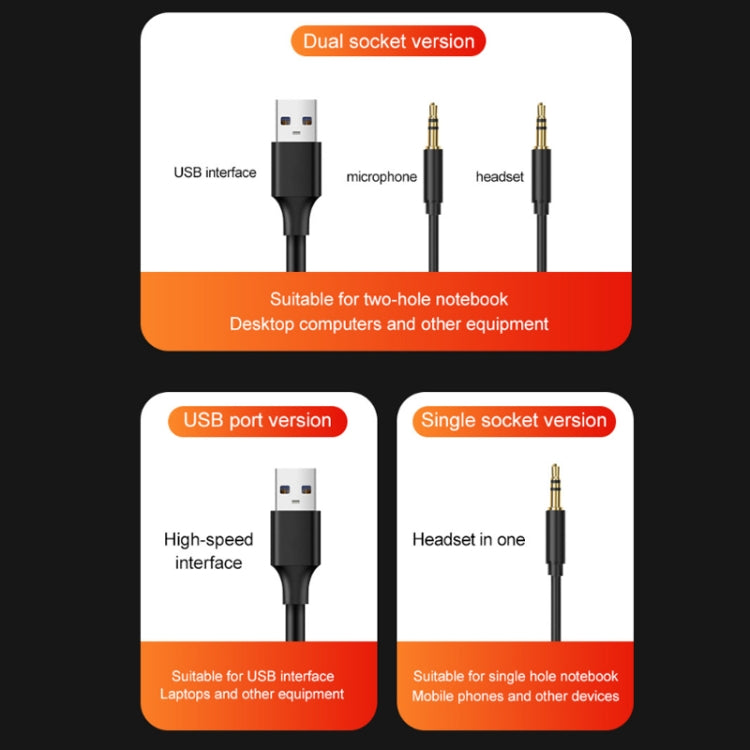 Dual socket version

USB interface

microphone

headset

Suitable for two-hole notebook
Desktop computers and other equipment

USB port version

High-speed interface

Suitable for USB interface
Laptops and other equipment

Single socket version

Headset in one

Suitable for single hole notebook
Mobile phones and other devices