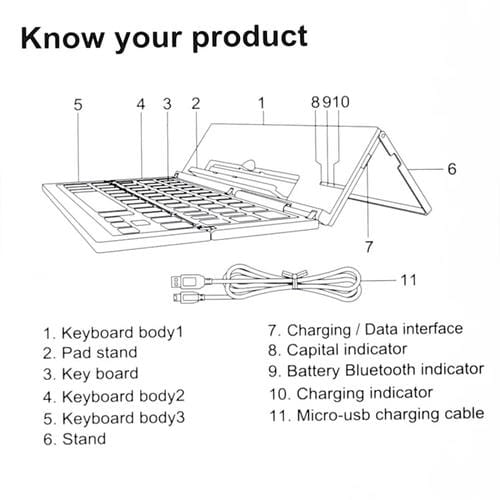 Know your product

5 4 3 2 1 8 9 10

6

7

11

1. Keyboard body1
2. Pad stand
3. Key board
4. Keyboard body2
5. Keyboard body3
6. Stand

7. Charging / Data interface
8. Capital indicator
9. Battery Bluetooth indicator
10. Charging indicator
11. Micro-usb charging cable