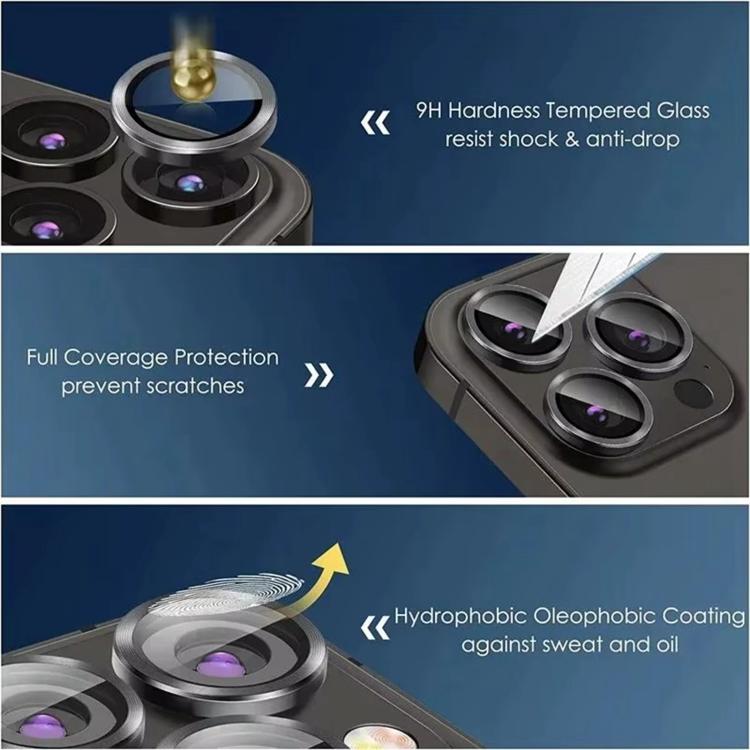 «

9H Hardness Tempered Glass
resist shock & anti-drop

Full Coverage Protection
prevent scratches

»

«

Hydrophobic Oleophobic Coating
against sweat and oil