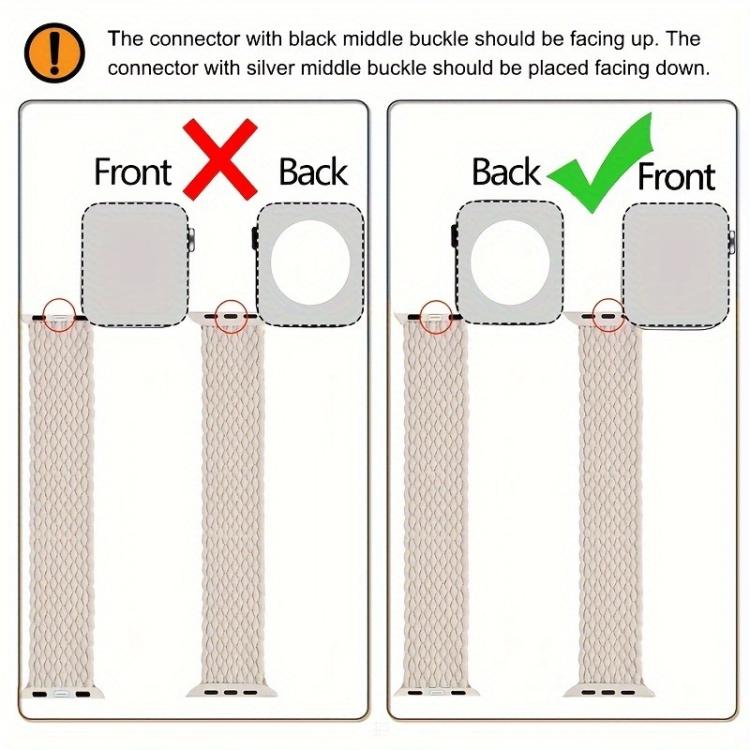 The connector with black middle buckle should be facing up. The connector with silver middle buckle should be placed facing down.

Front Back

Back Front