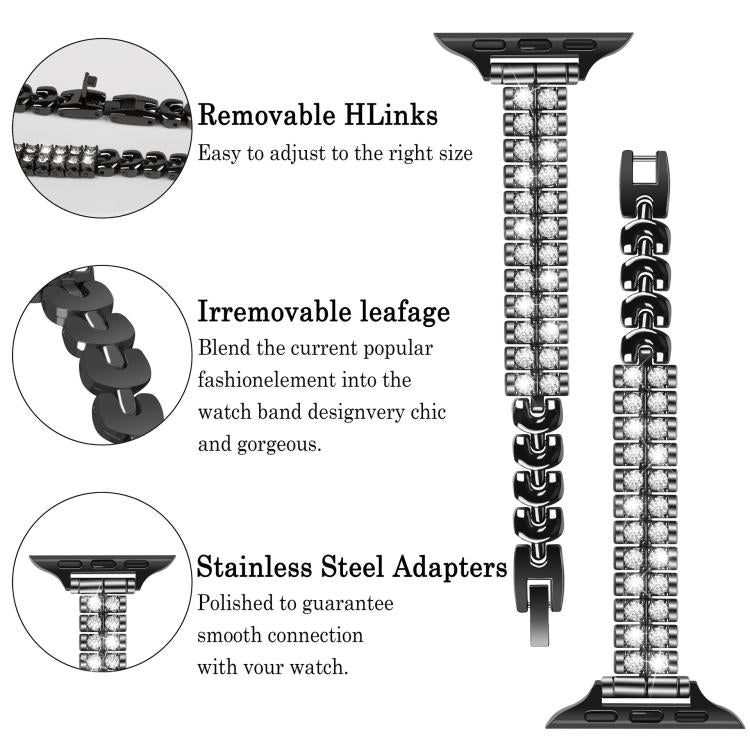 Removable HLinks
Easy to adjust to the right size

Irremovable leafage
Blend the current popular fashionelement into the watch band designvery chic and gorgeous.

Stainless Steel Adapters
Polished to guarantee smooth connection with vour watch.