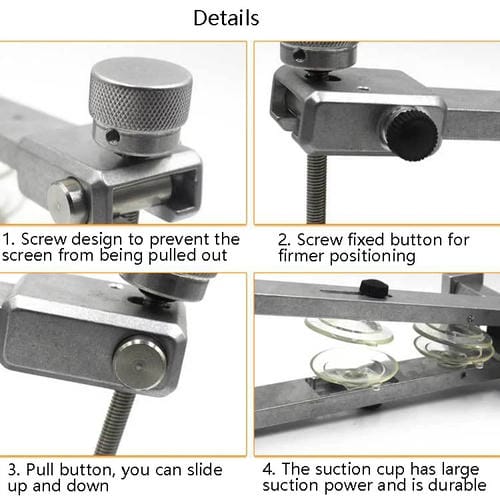 Details

1. Screw design to prevent the screen from being pulled out

2. Screw fixed button for firmer positioning

3. Pull button, you can slide up and down

4. The suction cup has large suction power and is durable