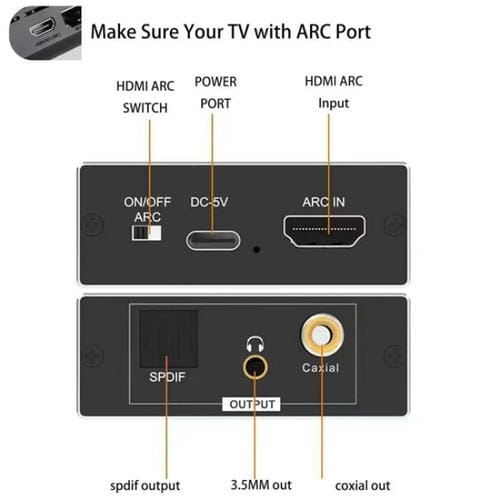 Make Sure Your TV with ARC Port

HDMI ARC SWITCH

POWER PORT

HDMI ARC Input

ON/OFF ARC

DC-5V

ARC IN

SPDIF

Caxial

OUTPUT

spdif output

3.5MM out

coxial out