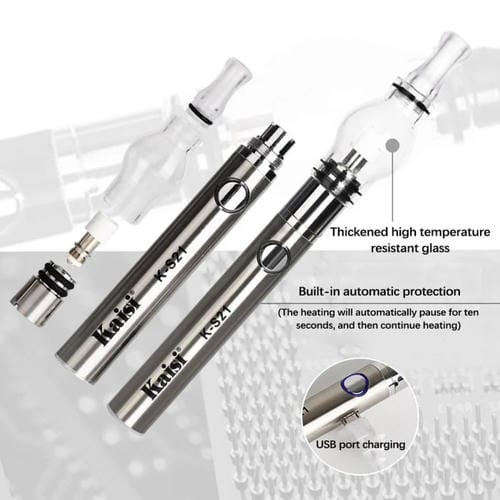 Kaisi K-S21

Kaisi K-S21

Thickened high temperature resistant glass

Built-in automatic protection

(The heating will automatically pause for ten seconds, and then continue heating)

USB port charging