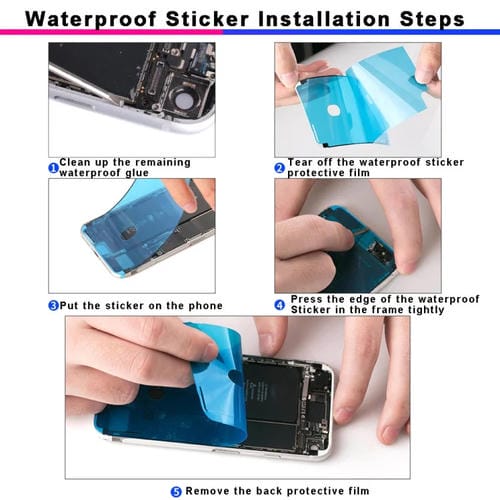 Waterproof Sticker Installation Steps

1 Clean up the remaining waterproof glue

2 Tear off the waterproof sticker protective film

3 Put the sticker on the phone

4 Press the edge of the waterproof Sticker in the frame tightly

5 Remove the back protective film