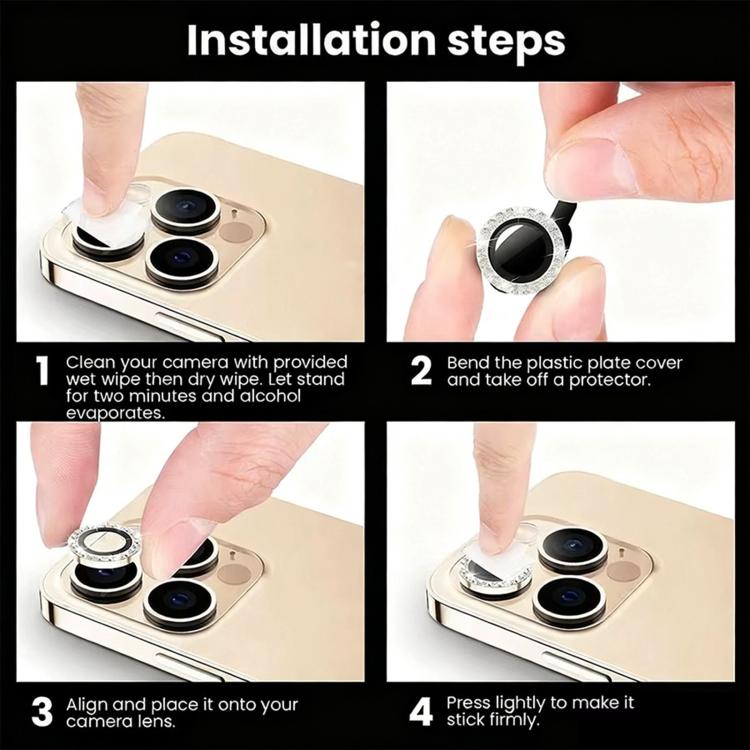 Installation steps

1 Clean your camera with provided wet wipe then dry wipe. Let stand for two minutes and alcohol evaporates.

2 Bend the plastic plate cover and take off a protector.

3 Align and place it onto your camera lens.

4 Press lightly to make it stick firmly.